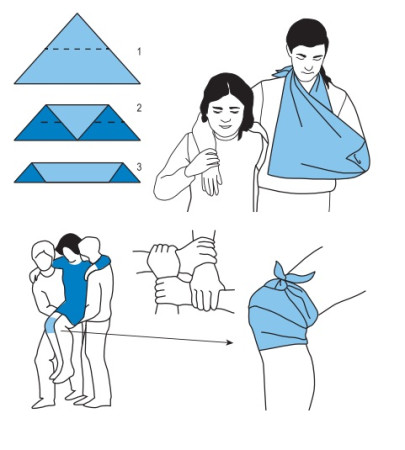 1

2

3